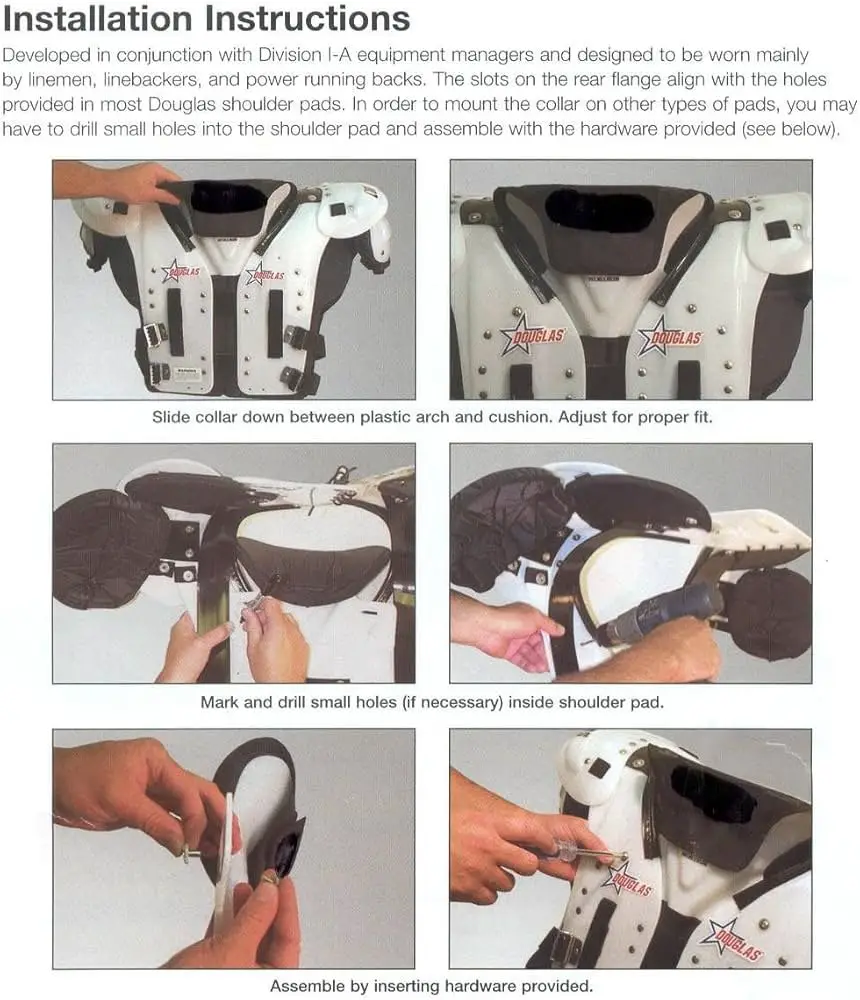 Installation Instructions

Developed in conjunction with Division I-A equipment managers and designed to be worn mainly by linemen, linebackers, and power running backs. The slots on the rear flange align with the holes provided in most Douglas shoulder pads. In order to mount the collar on other types of pads, you may have to drill small holes into the shoulder pad and assemble with the hardware provided (see below).

DOUGLAS DOUGLAS

DOUGLAS DOUGLAS

Slide collar down between plastic arch and cushion. Adjust for proper fit.

Mark and drill small holes (if necessary) inside shoulder pad.

DOUGLAS DOUGLAS

Assemble by inserting hardware provided.